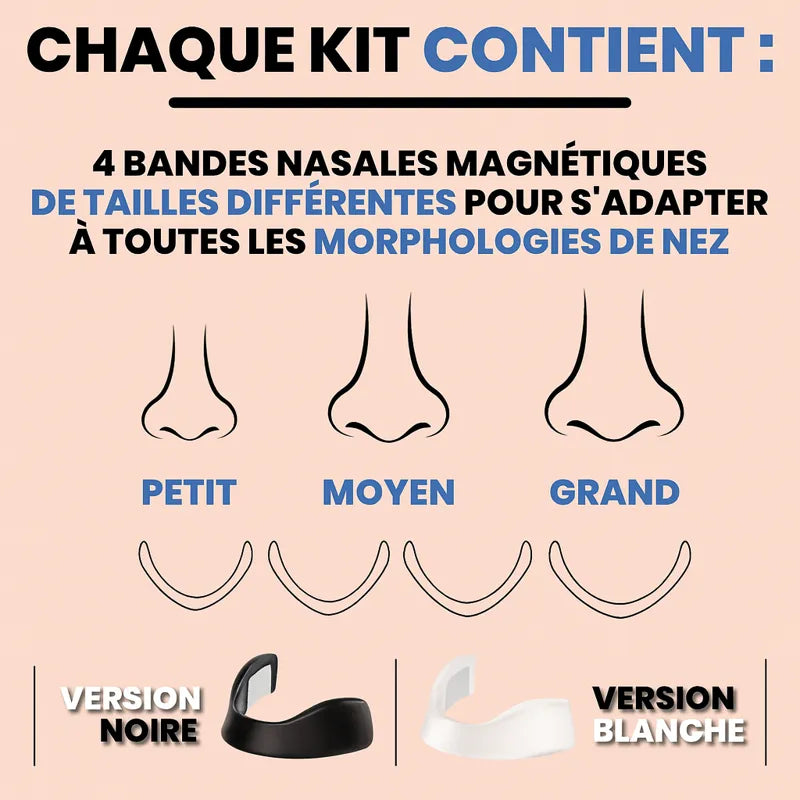 CHAQUE KIT CONTIENT :

4 BANDES NASALES MAGNÉTIQUES DE TAILLES DIFFÉRENTES POUR S'ADAPTER À TOUTES LES MORPHOLOGIES DE NEZ

PETIT MOYEN GRAND

VERSION NOIRE

VERSION BLANCHE